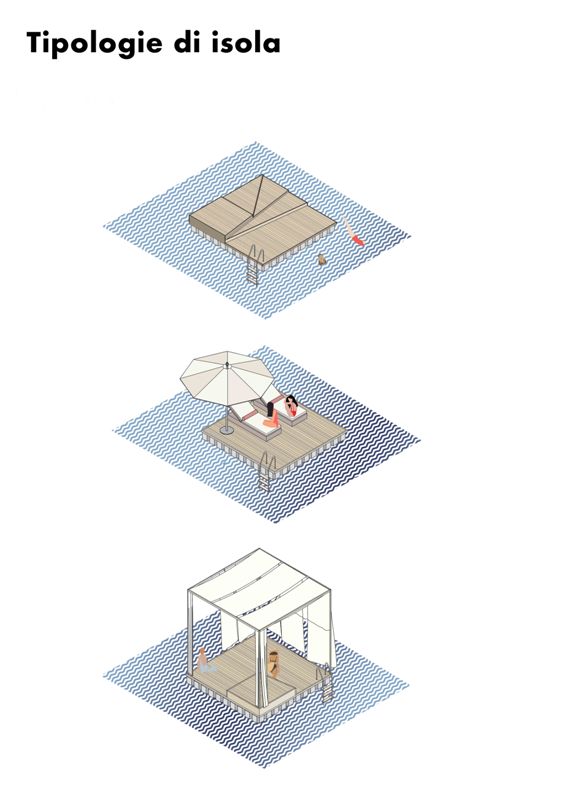 Tipologie di isola